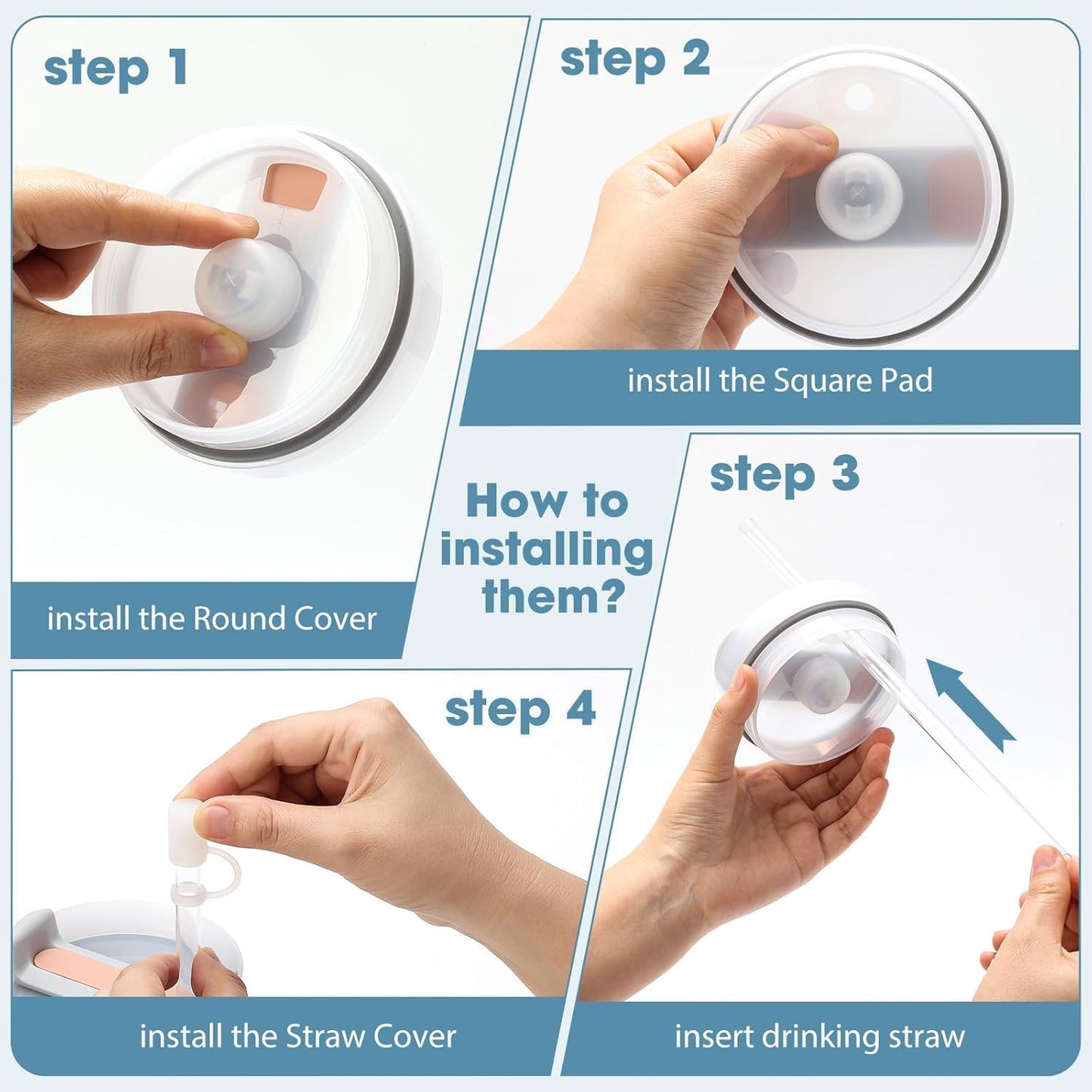 step 1

install the Round Cover

step 2

install the Square Pad

How to installing them?

step 3

insert drinking straw

step 4

install the Straw Cover